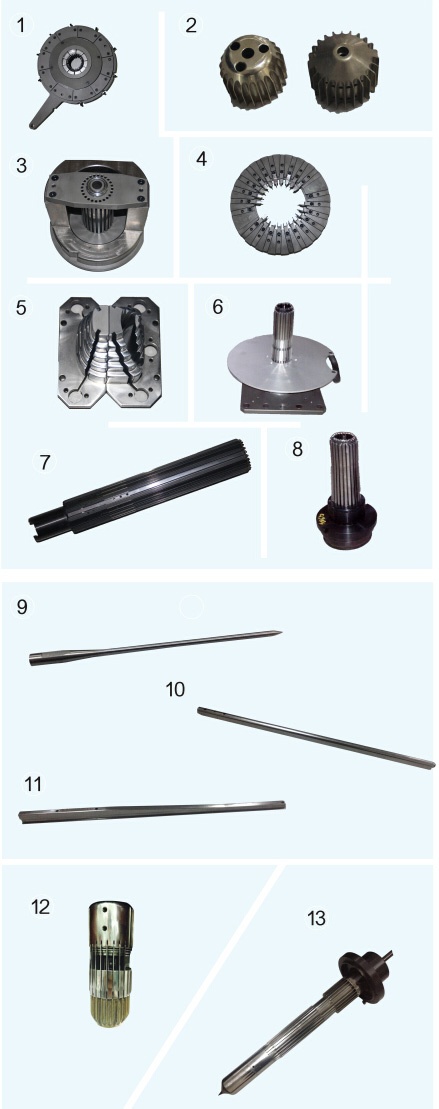 1
2
3
4
5
6
7
8
9
10
11
12
13